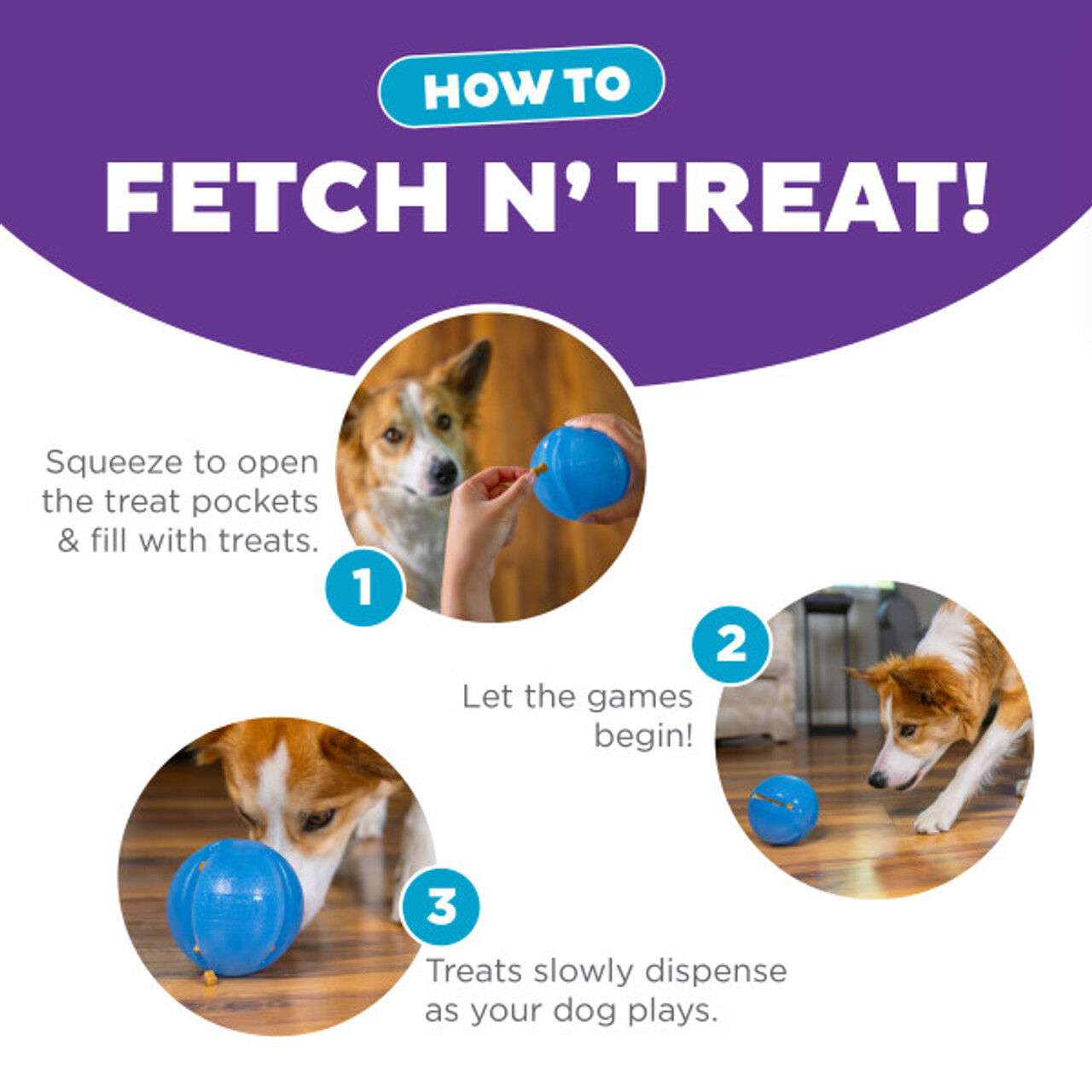 HOW TO
FETCH N' TREAT!

Squeeze to open the treat pockets & fill with treats.

1

2

Let the games begin!

3

Treats slowly dispense as your dog plays.