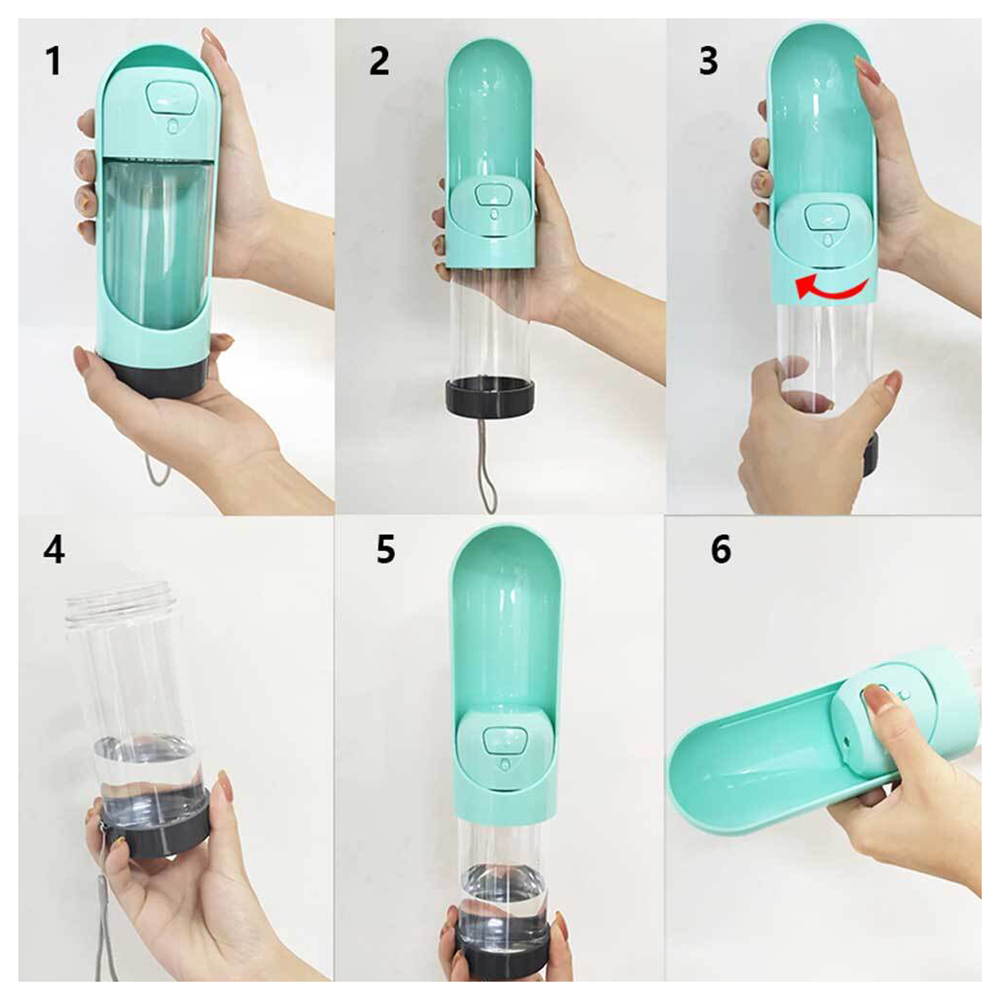 1
2
3
4
5
6